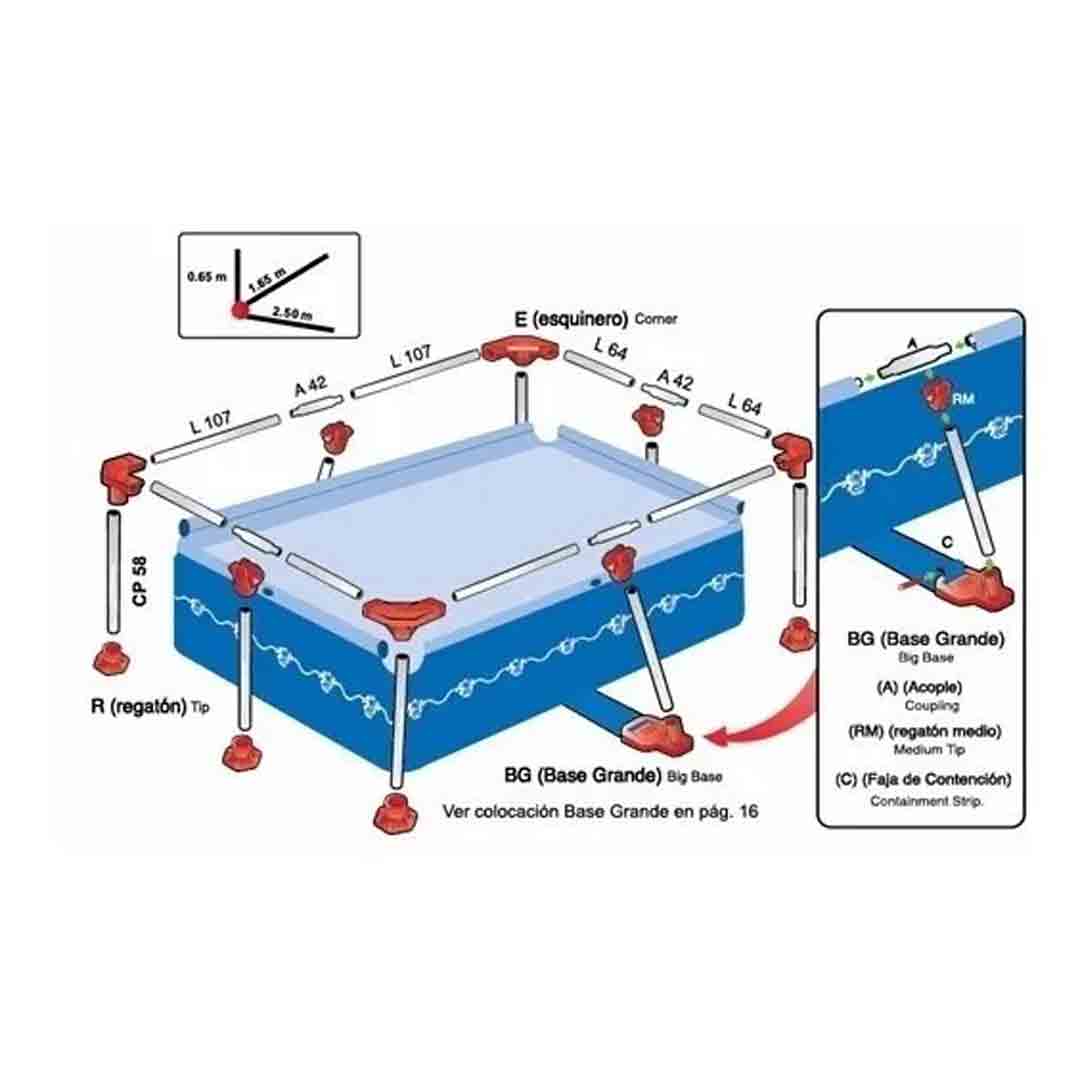 0.65 m
1.65 m
2.50 m

E (esquinero) Corner

L 107
A 42
L 107
L 64
A 42
L 64

CP 58

R (regatón) Tip

BG (Base Grande) Big Base

Ver colocación Base Grande en pág. 16

A
RM
C

BG (Base Grande)
Big Base

(A) (Acople)
Coupling

(RM) (regatón medio)
Medium Tip

(C) (Faja de Contención)
Containment Strip.